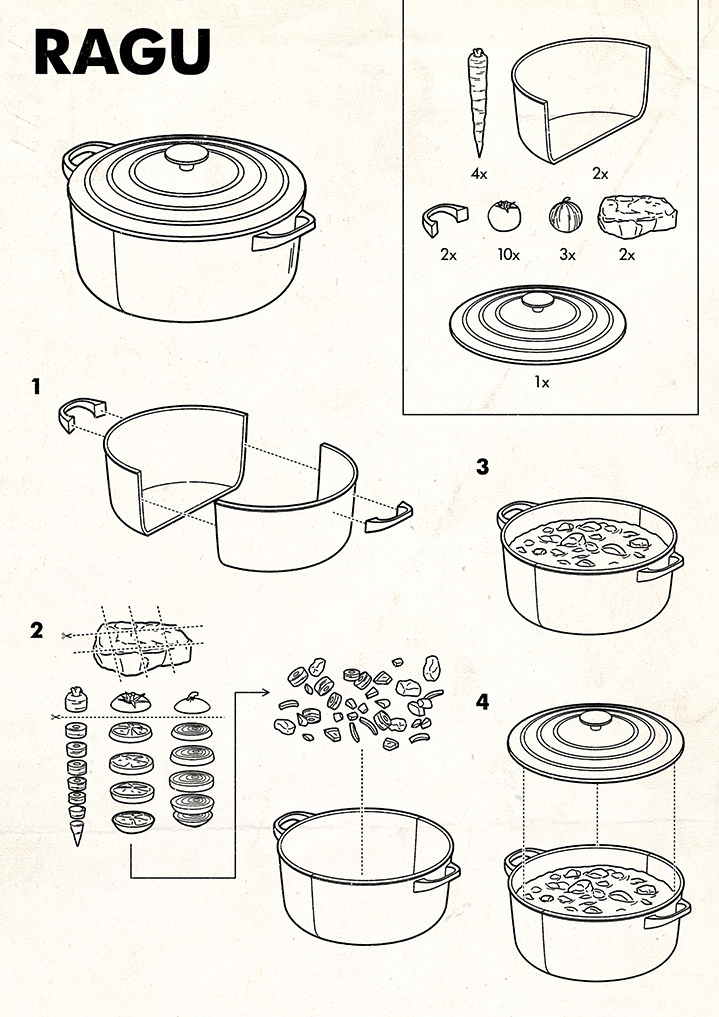 RAGU

4x

2x

2x

10x

3x

2x

1x

1

2

3

4