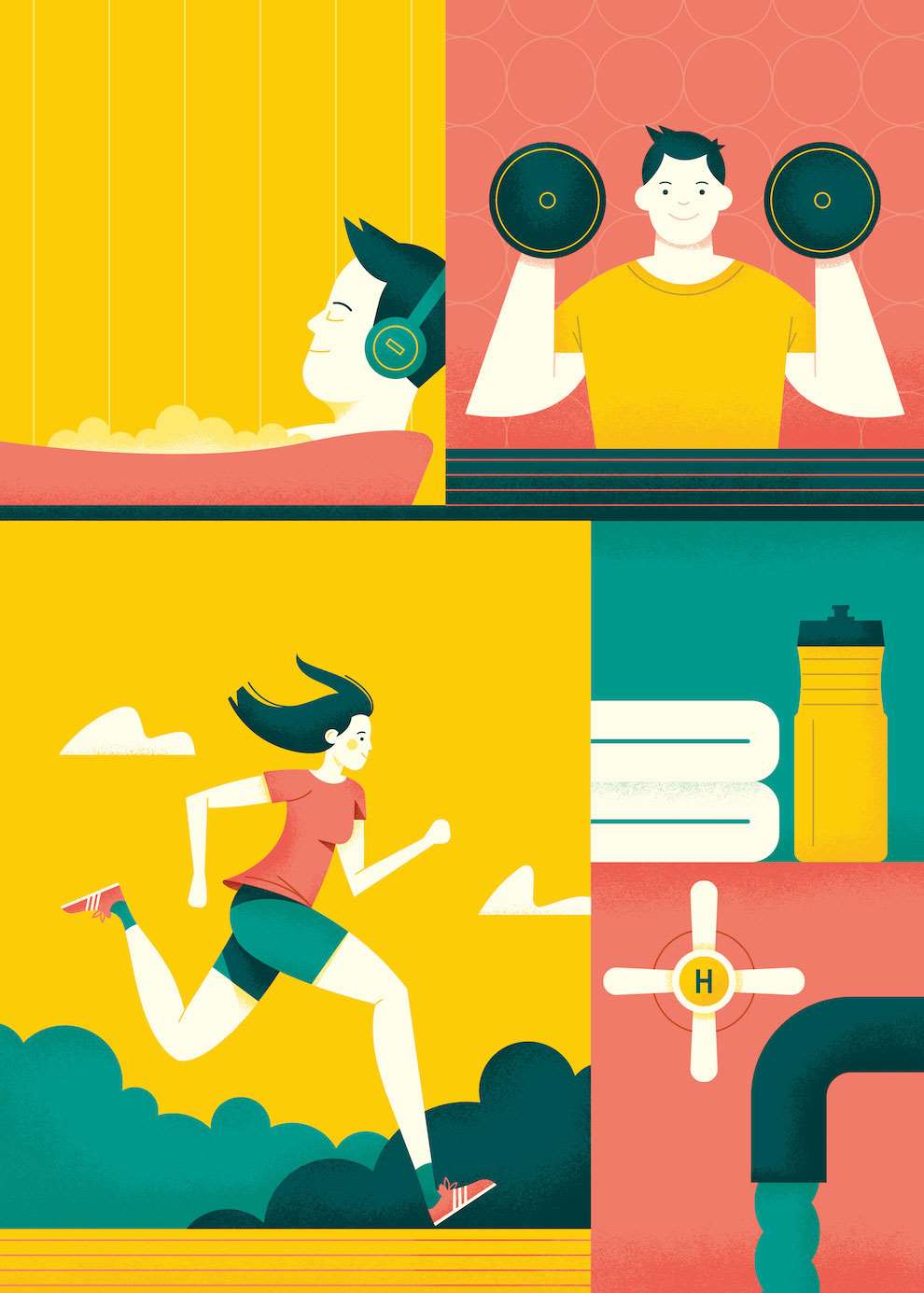 H