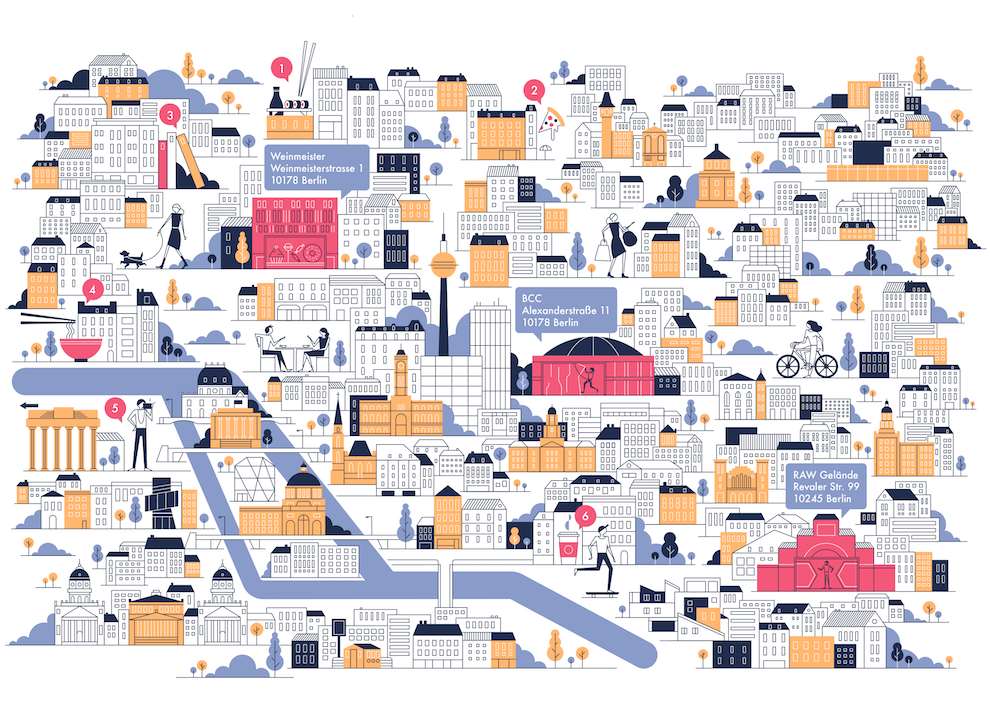 1

2

3

Weinmeister
Weinmeisterstrasse 1
10178 Berlin

4

BCC
Alexanderstraße 11
10178 Berlin

5

RAW Gelände
Revaler Str. 99
10245 Berlin

6