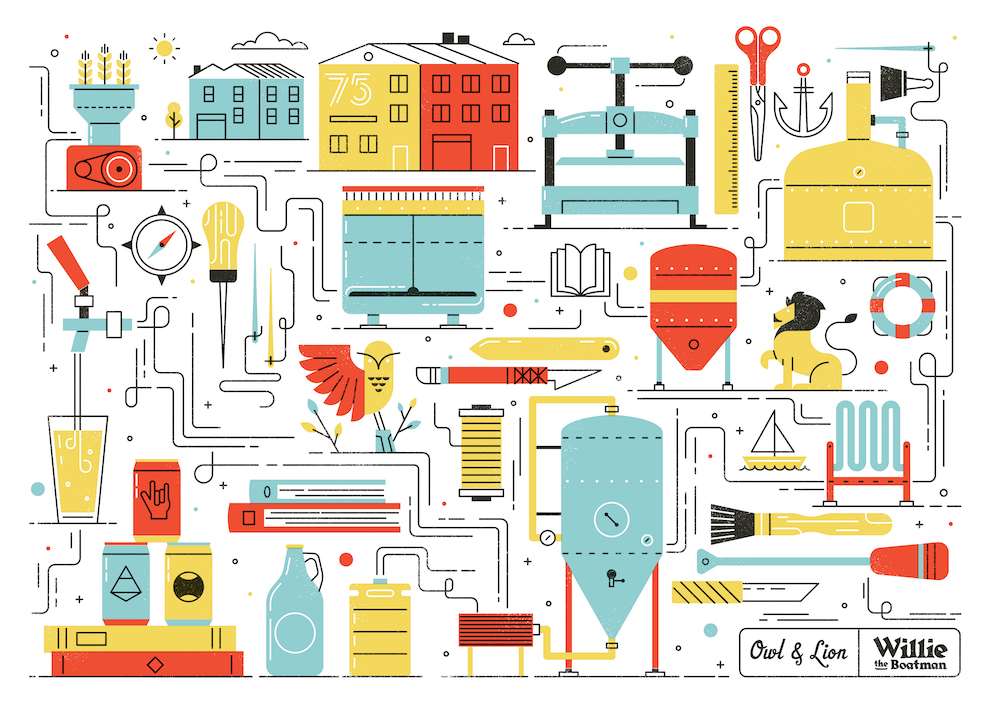 75

Owl & Lion

Willie the Boatman