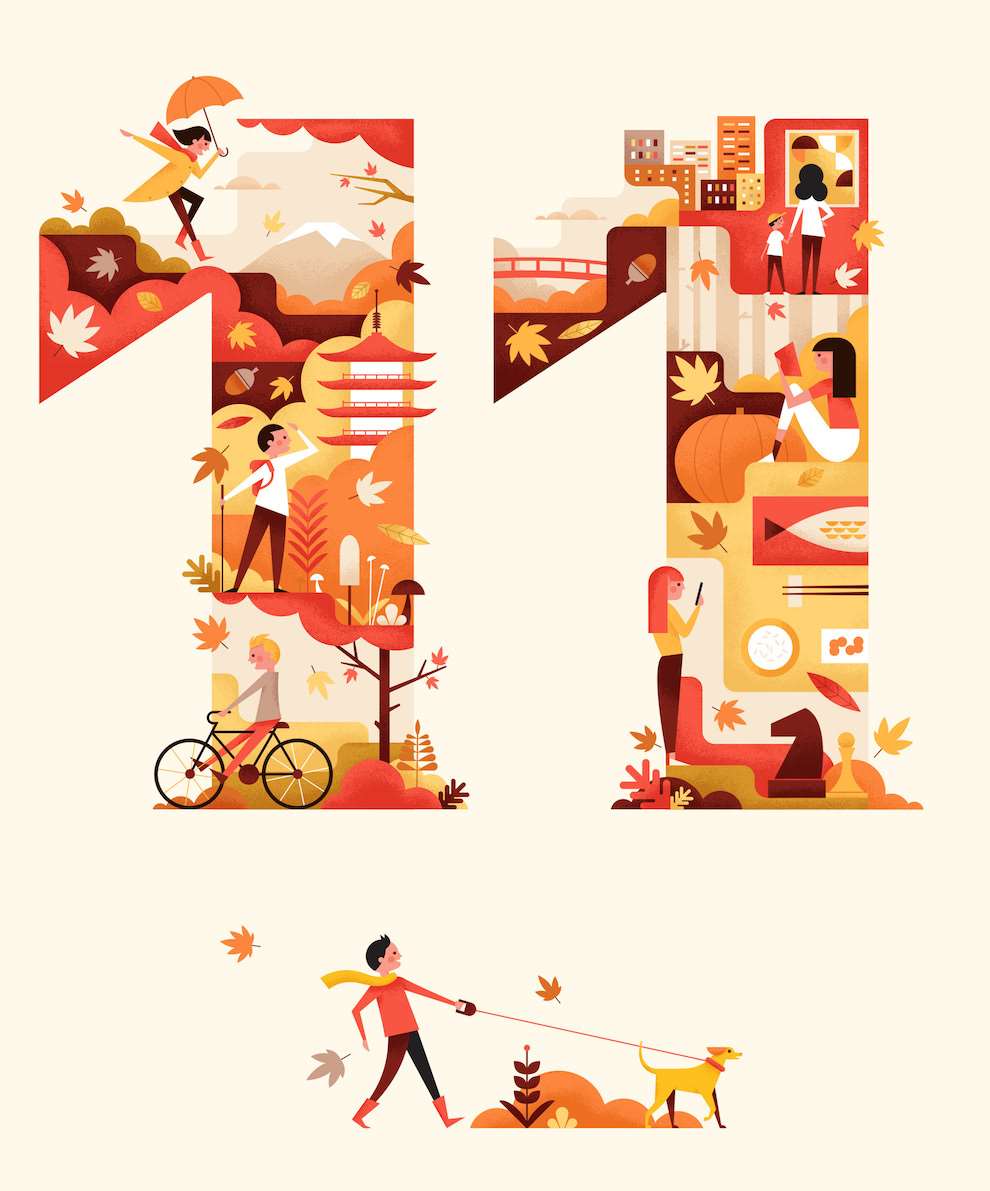 11