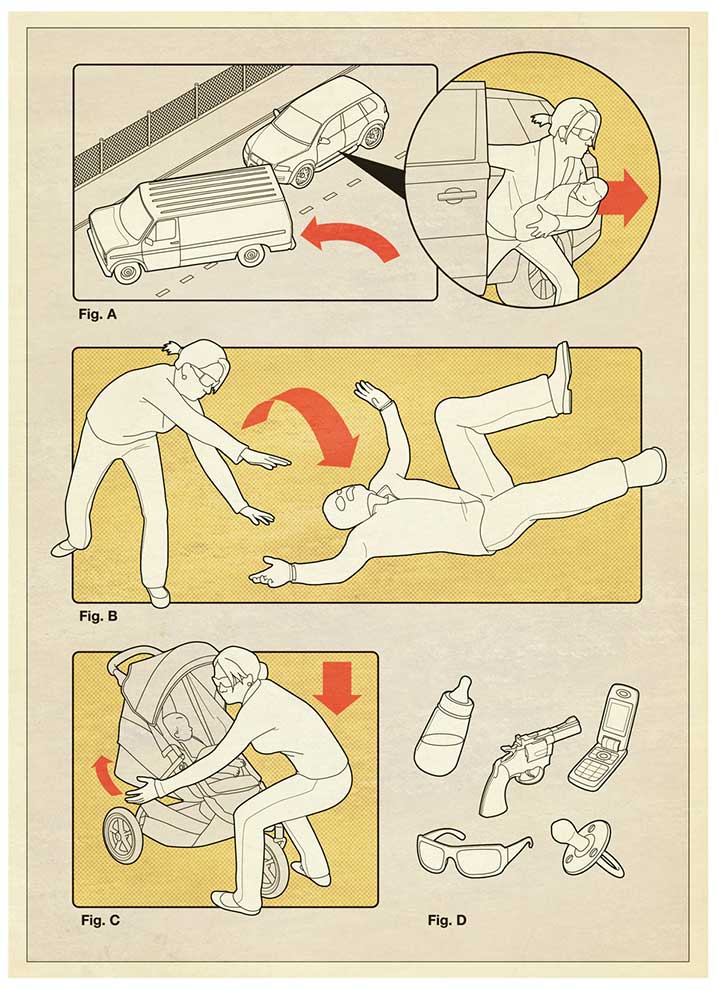 Fig. A

Fig. B

Fig. C

Fig. D